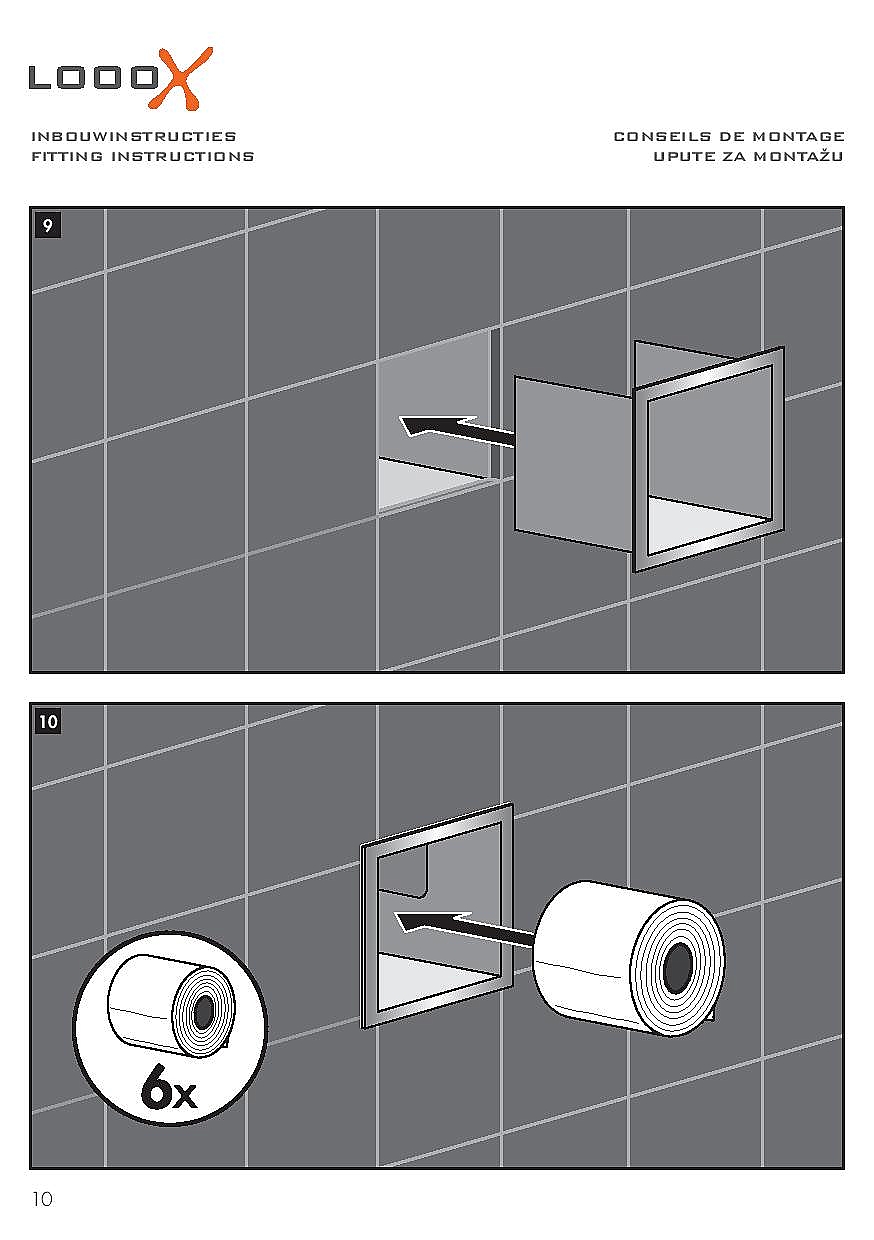 LOOOX

INBOUWINSTRUCTIES
FITTING INSTRUCTIONS

CONSEILS DE MONTAGE
UPUTE ZA MONTAŽU

9

10

6x

10